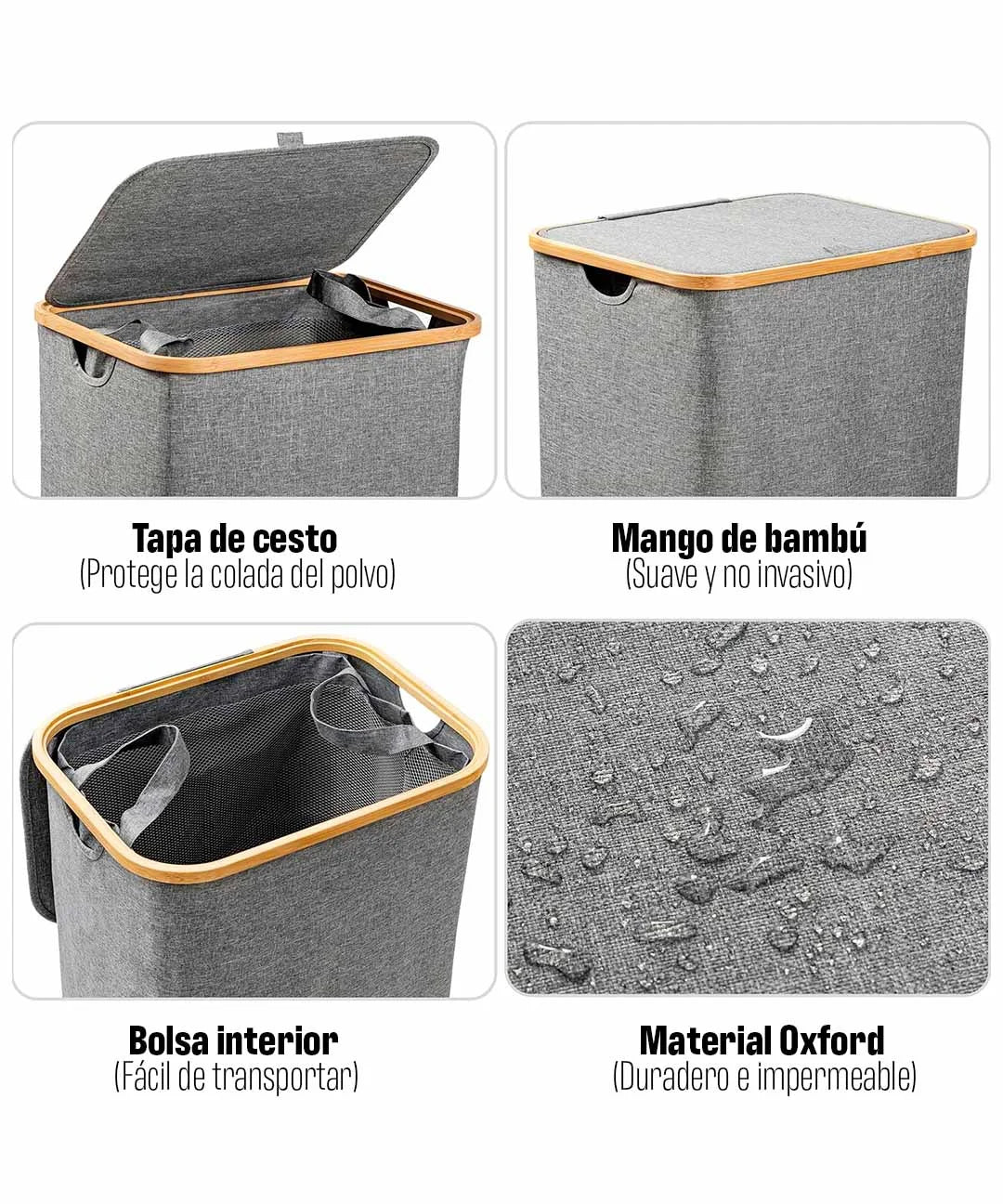 Tapa de cesto
(Protege la colada del polvo)

Mango de bambú
(Suave y no invasivo)

Bolsa interior
(Fácil de transportar)

Material Oxford
(Duradero e impermeable)